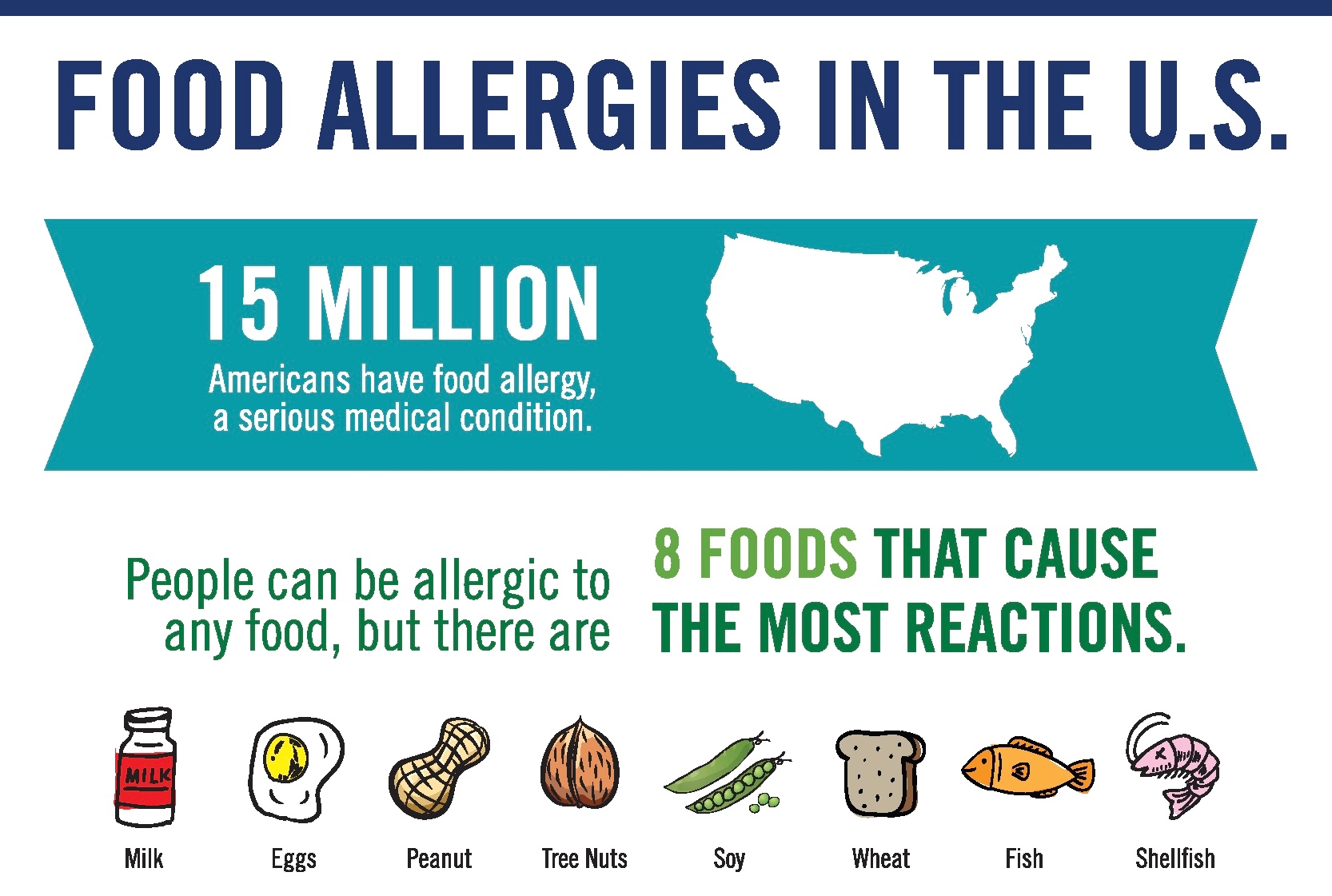 FOOD ALLERGIES IN THE U.S.

15 MILLION

Americans have food allergy, a serious medical condition.

People can be allergic to any food, but there are

8 FOODS THAT CAUSE THE MOST REACTIONS.

MILK

Milk

Eggs

Peanut

Tree Nuts

Soy

Wheat

Fish

Shellfish